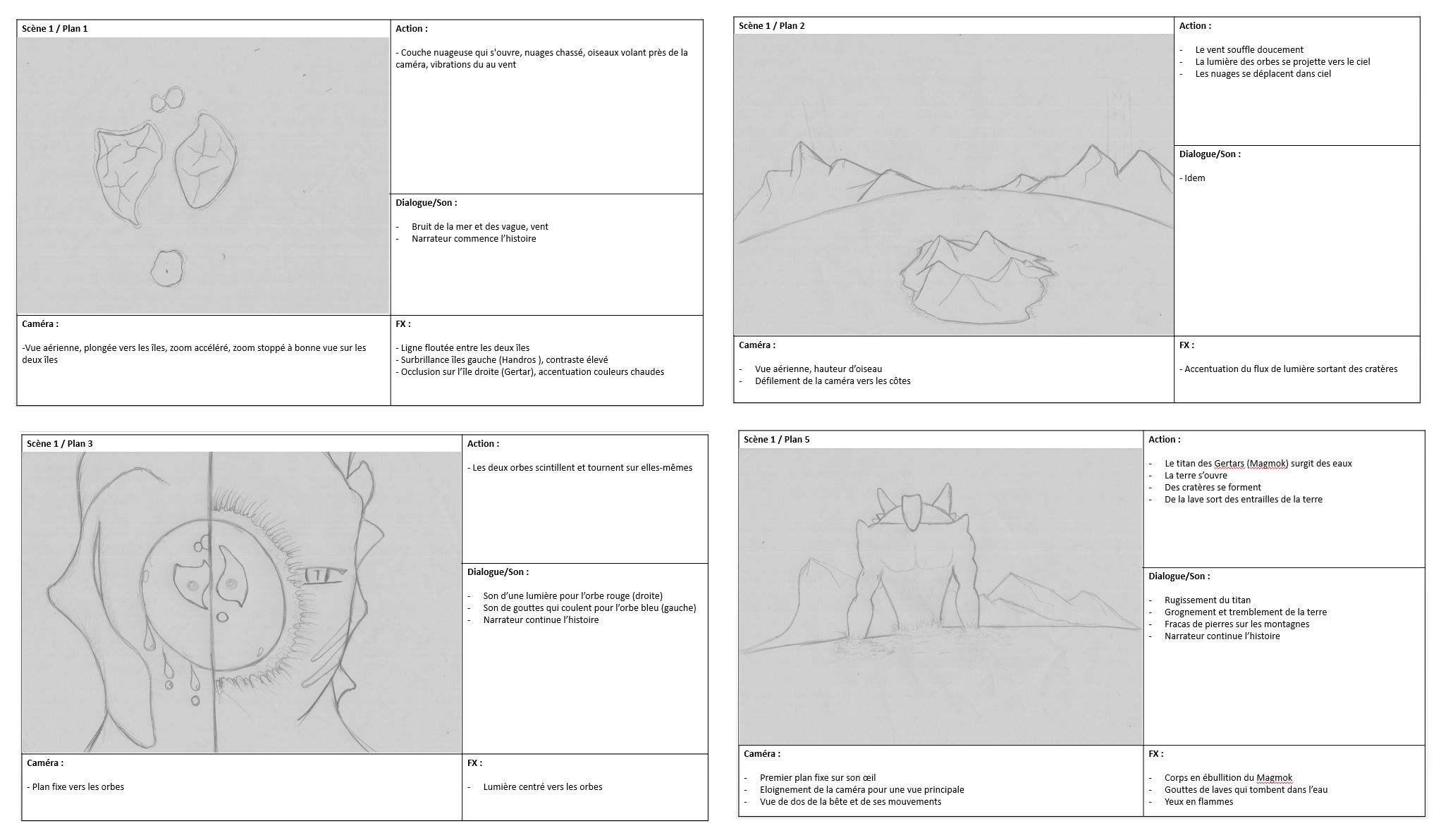 Scène 1 / Plan 1

Action :

- Couche nuageuse qui s'ouvre, nuages chassé, oiseaux volant près de la caméra, vibrations du au vent

Dialogue/Son :

- Bruit de la mer et des vague, vent
- Narrateur commence l'histoire

Caméra :

-Vue aérienne, plongée vers les îles, zoom accéléré, zoom stoppé à bonne vue sur les deux îles

FX :

- Ligne floutée entre les deux îles
- Surbrillance îles gauche (Handros ), contraste élevé
- Occlusion sur l'île droite (Gertar), accentuation couleurs chaudes

Scène 1 / Plan 2

Action :

- Le vent souffle doucement
- La lumière des orbes se projette vers le ciel
- Les nuages se déplacent dans ciel

Dialogue/Son :

- Idem

Caméra :

- Vue aérienne, hauteur d'oiseau
- Défilement de la caméra vers les côtes

FX :

- Accentuation du flux de lumière sortant des cratères

Scène 1 / Plan 3

Action :

- Les deux orbes scintillent et tournent sur elles-mêmes

Dialogue/Son :

- Son d'une lumière pour l'orbe rouge (droite)
- Son de gouttes qui coulent pour l'orbe bleu (gauche)
- Narrateur continue l'histoire

Caméra :

- Plan fixe vers les orbes

FX :

- Lumière centré vers les orbes

Scène 1 / Plan 5

Action :

- Le titan des Gertars (Magmok) surgit des eaux
- La terre s'ouvre
- Des cratères se forment
- De la lave sort des entrailles de la terre

Dialogue/Son :

- Rugissement du titan
- Grognement et tremblement de la terre
- Fracas de pierres sur les montagnes
- Narrateur continue l'histoire

Caméra :

- Premier plan fixe sur son œil
- Eloignement de la caméra pour une vue principale
- Vue de dos de la bête et de ses mouvements

FX :

- Corps en ébullition du Magmok
- Gouttes de laves qui tombent dans l'eau
- Yeux en flammes