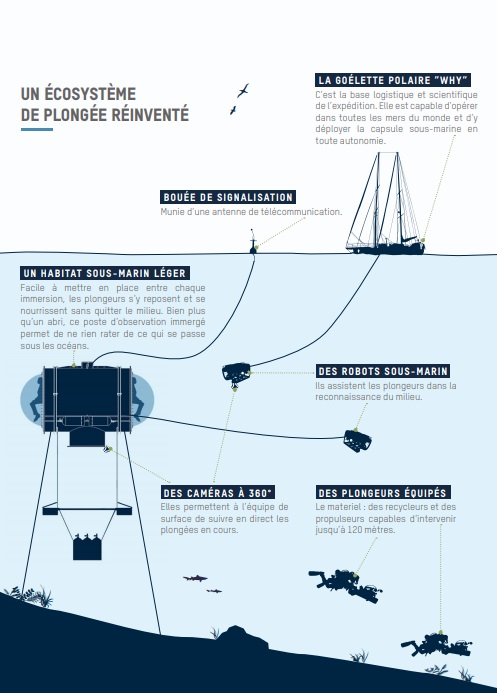 UN ÉCOSYSTÈME DE PLONGÉE RÉINVENTÉ

LA GOÉLETTE POLAIRE "WHY"
C'est la base logistique et scientifique de l'expédition. Elle est capable d'opérer dans toutes les mers du monde et d'y déployer la capsule sous-marine en toute autonomie.

BOUÉE DE SIGNALISATION
Munie d'une antenne de télécommunication.

UN HABITAT SOUS-MARIN LÉGER
Facile à mettre en place entre chaque immersion, les plongeurs s'y reposent et se nourrissent sans quitter le milieu. Bien plus qu'un abri, ce poste d'observation immergé permet de ne rien rater de ce qui se passe sous les océans.

DES ROBOTS SOUS-MARIN
Ils assistent les plongeurs dans la reconnaissance du milieu.

DES CAMÉRAS À 360°
Elles permettent à l'équipe de surface de suivre en direct les plongées en cours.

DES PLONGEURS ÉQUIPÉS
Le materiel : des recycleurs et des propulseurs capables d'intervenir jusqu'à 120 mètres.